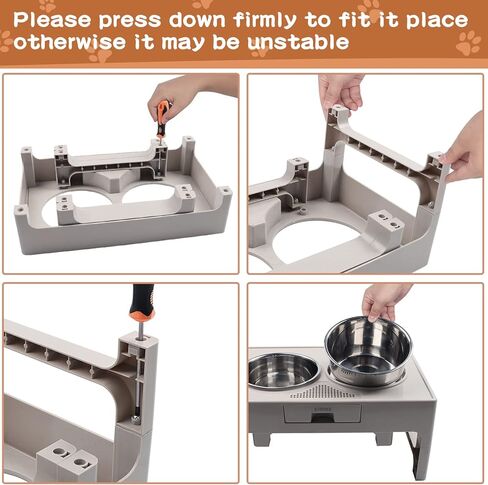 Please press down firmly to fit it place otherwise it may be unstable