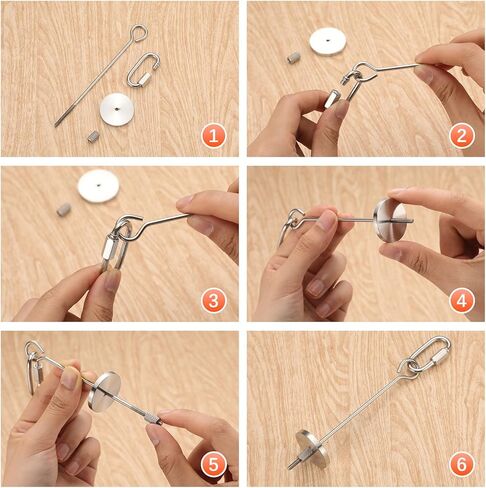 1
2
3
4
5
6