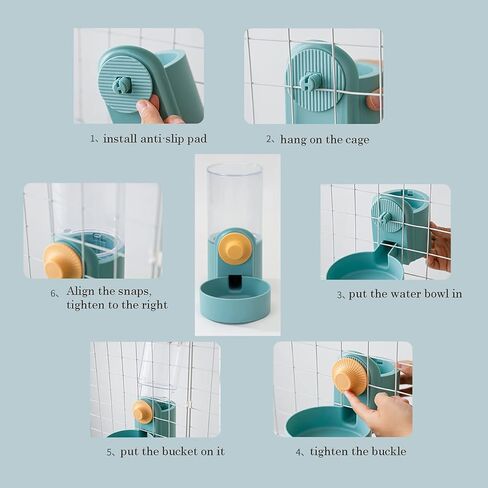 1、install anti-slip pad

2、hang on the cage

6、Align the snaps, tighten to the right

3、put the water bowl in

5、put the bucket on it

4、tighten the buckle