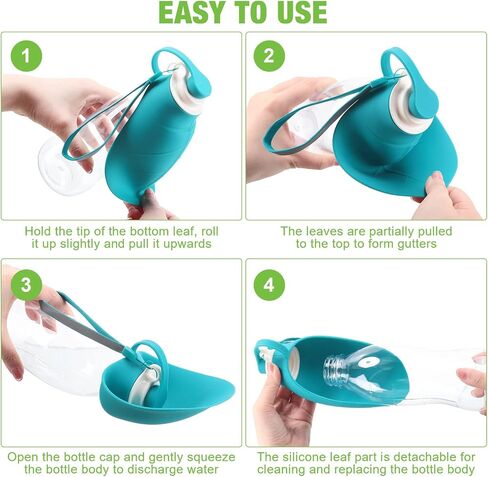 EASY TO USE

1

Hold the tip of the bottom leaf, roll it up slightly and pull it upwards

2

The leaves are partially pulled to the top to form gutters

3

Open the bottle cap and gently squeeze the bottle body to discharge water

4

The silicone leaf part is detachable for cleaning and replacing the bottle body