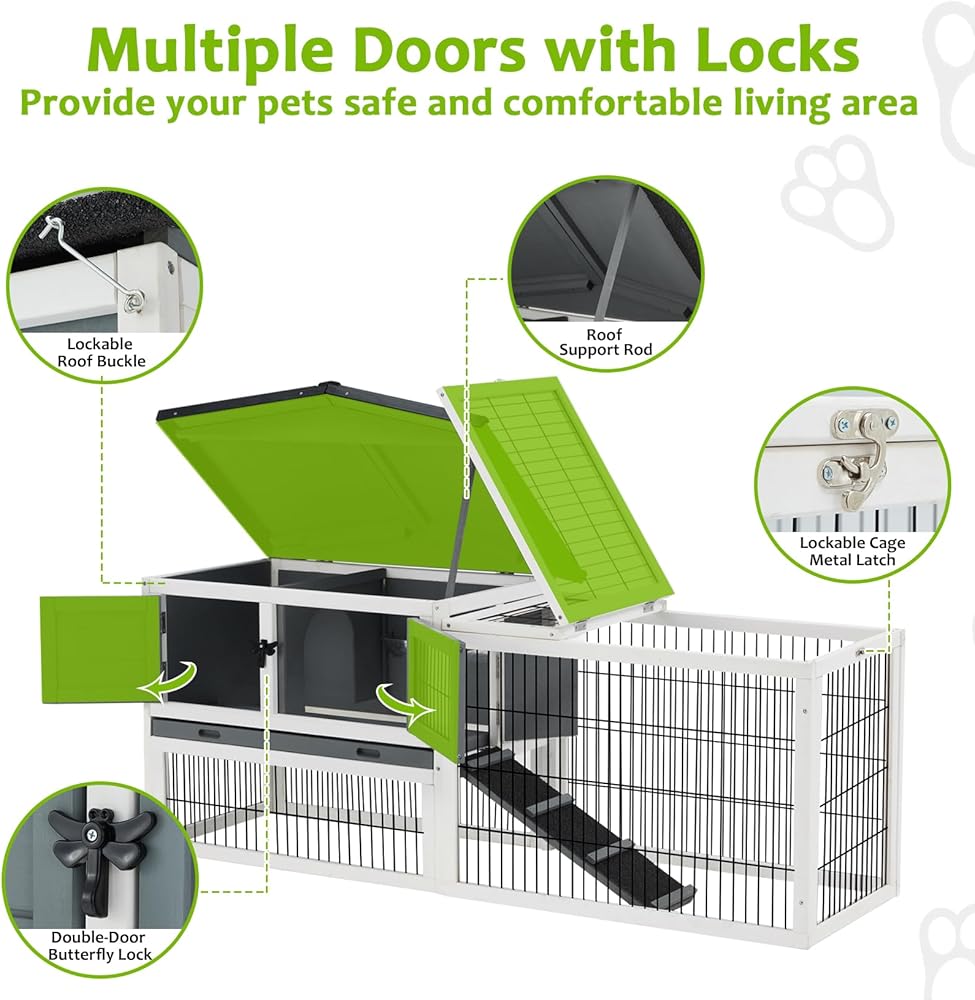 Multiple Doors with Locks
Provide your pets safe and comfortable living area

Lockable Roof Buckle

Roof Support Rod

Lockable Cage Metal Latch

Double-Door Butterfly Lock