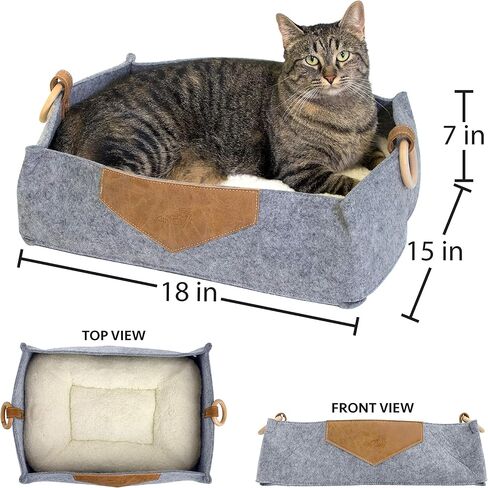 7 in

15 in

18 in

TOP VIEW

FRONT VIEW