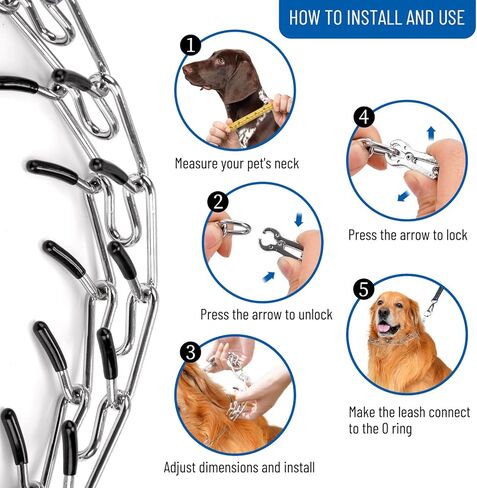 HOW TO INSTALL AND USE

1
Measure your pet's neck

2
Press the arrow to unlock

3
Adjust dimensions and install

4
Press the arrow to lock

5
Make the leash connect to the O ring