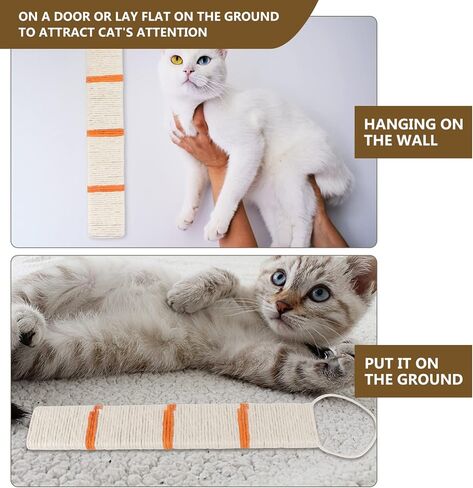 ON A DOOR OR LAY FLAT ON THE GROUND TO ATTRACT CAT'S ATTENTION

HANGING ON THE WALL

PUT IT ON THE GROUND