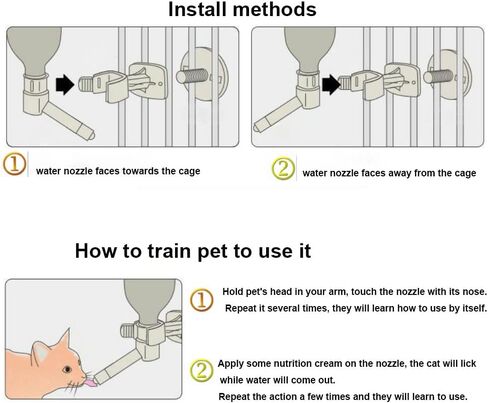 Install methods

① water nozzle faces towards the cage

② water nozzle faces away from the cage

How to train pet to use it

① Hold pet's head in your arm, touch the nozzle with its nose. Repeat it several times, they will learn how to use by itself.

② Apply some nutrition cream on the nozzle, the cat will lick while water will come out. Repeat the action a few times and they will learn to use.