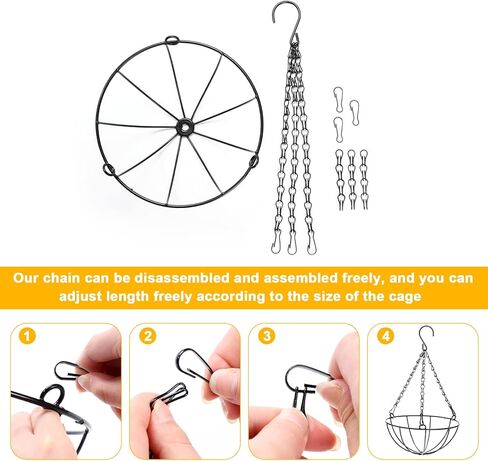 Our chain can be disassembled and assembled freely, and you can adjust length freely according to the size of the cage

1

2

3

4