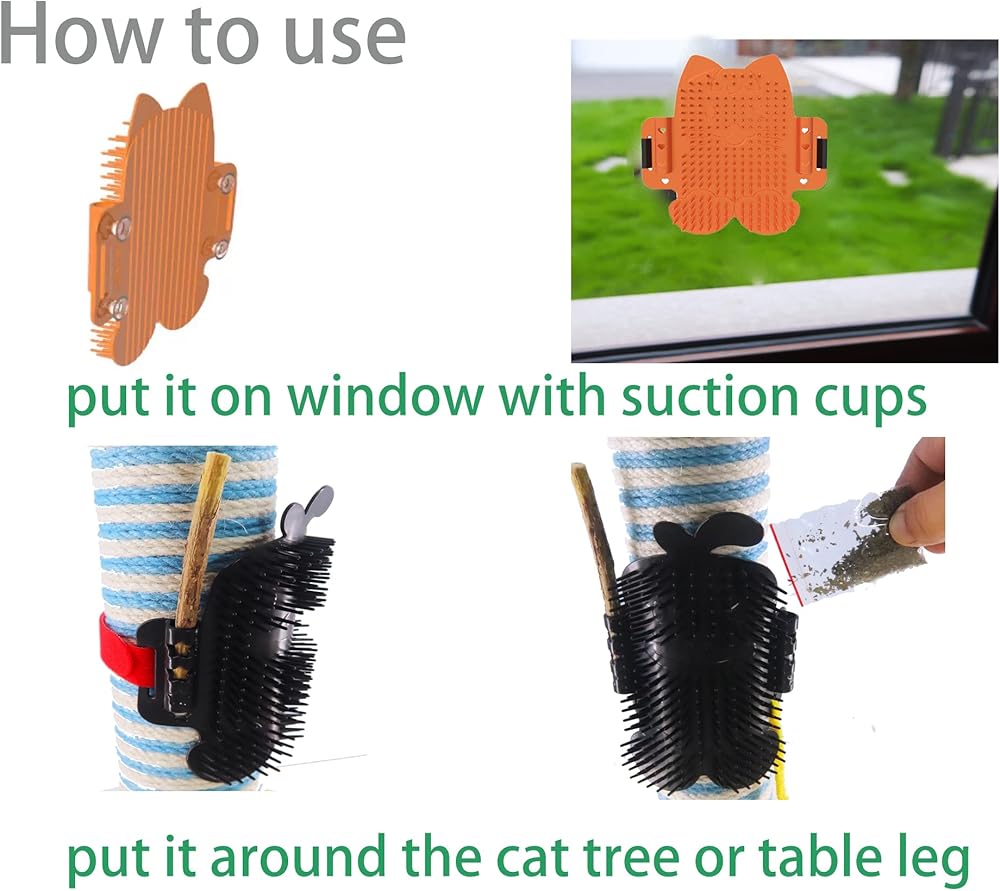 How to use

put it on window with suction cups

put it around the cat tree or table leg