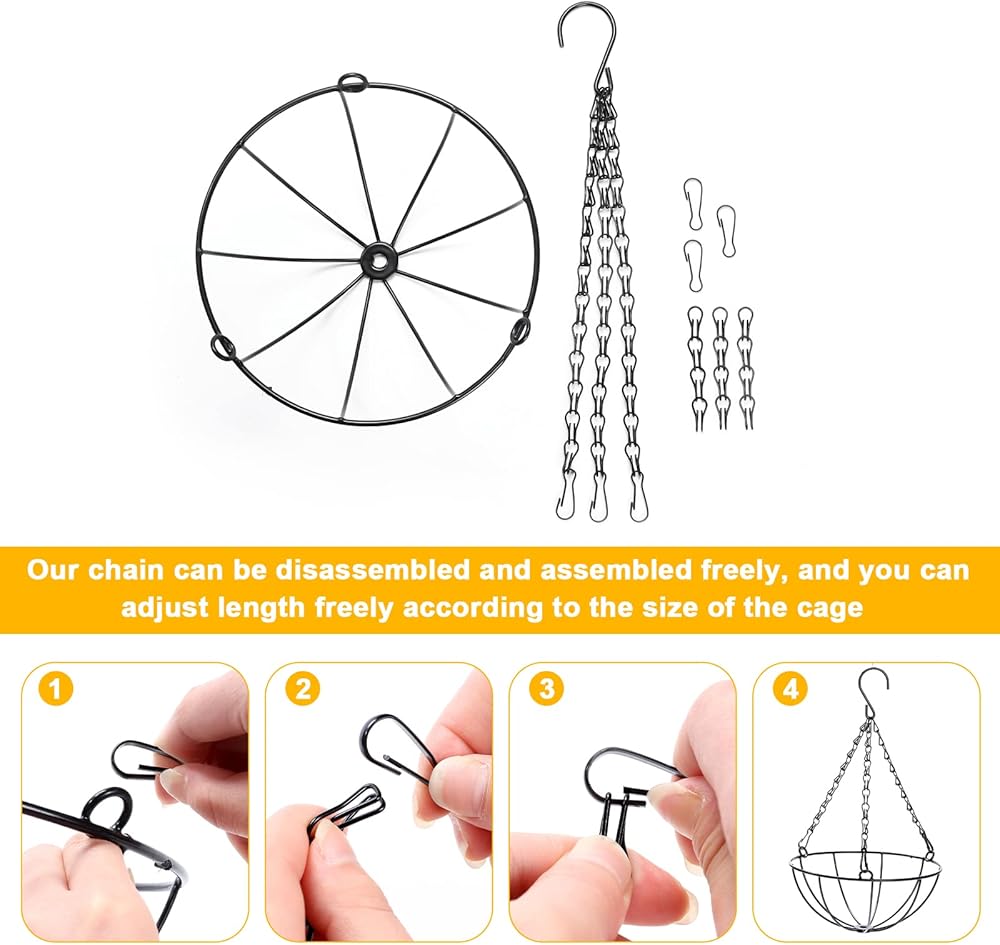 Our chain can be disassembled and assembled freely, and you can adjust length freely according to the size of the cage

1

2

3

4