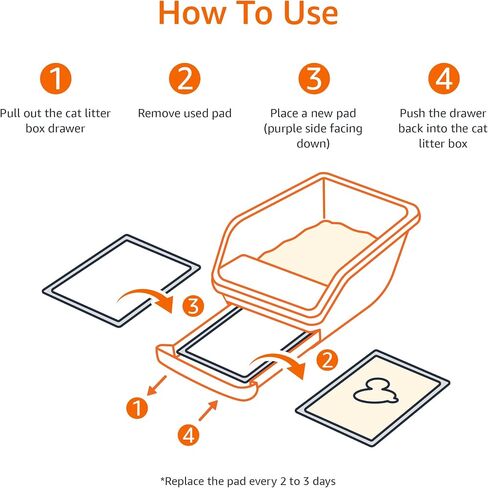 How To Use

1
Pull out the cat litter box drawer

2
Remove used pad

3
Place a new pad (purple side facing down)

4
Push the drawer back into the cat litter box

3

2

1

4

*Replace the pad every 2 to 3 days