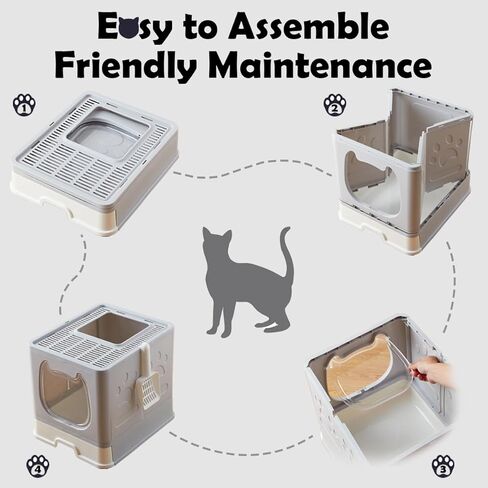 Easy to Assemble
Friendly Maintenance

1

2

4

3