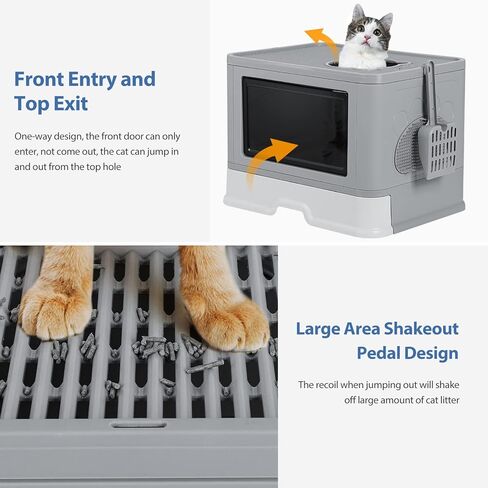 Front Entry and Top Exit

One-way design, the front door can only enter, not come out, the cat can jump in and out from the top hole

Large Area Shakeout Pedal Design

The recoil when jumping out will shake off large amount of cat litter