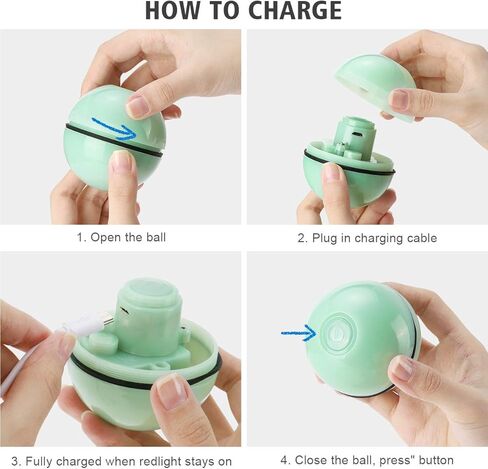 HOW TO CHARGE

1. Open the ball

2. Plug in charging cable

3. Fully charged when redlight stays on

4. Close the ball, press" button