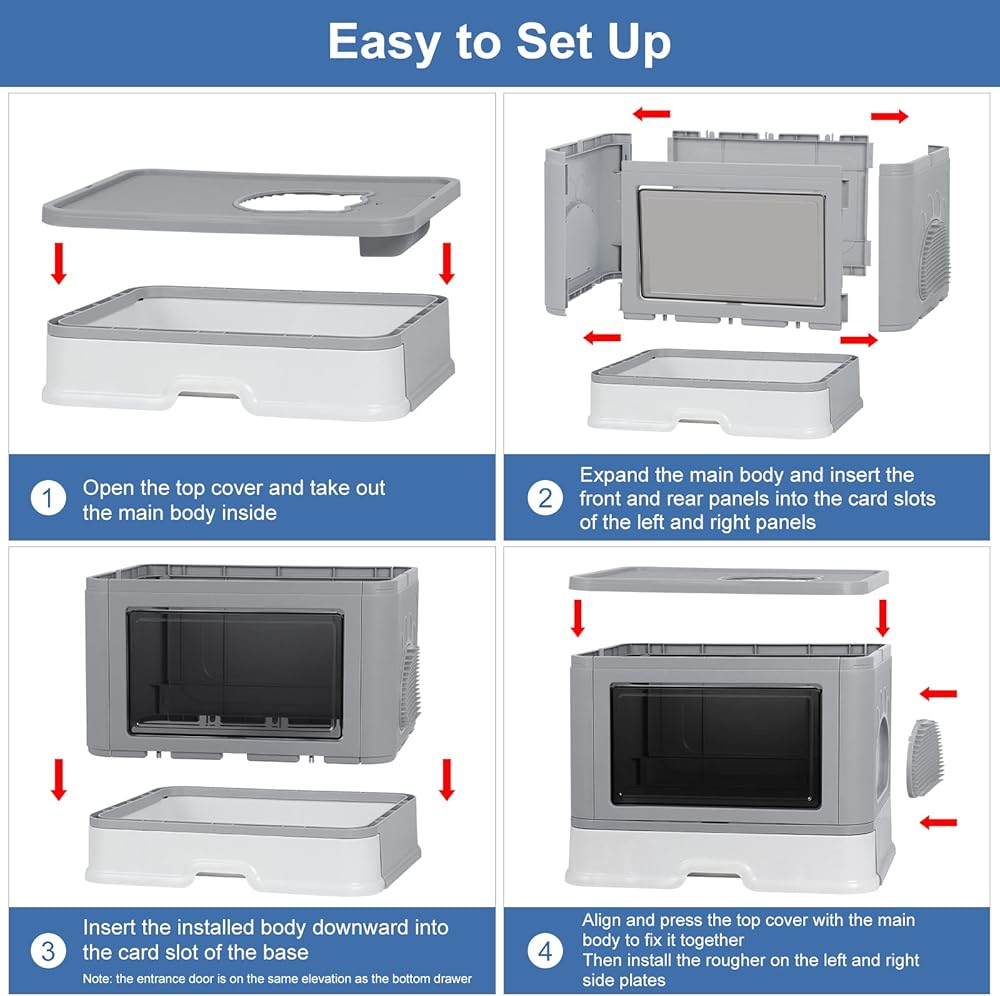 Easy to Set Up

1 Open the top cover and take out the main body inside

2 Expand the main body and insert the front and rear panels into the card slots of the left and right panels

3 Insert the installed body downward into the card slot of the base

Note: the entrance door is on the same elevation as the bottom drawer

4 Align and press the top cover with the main body to fix it together
Then install the rougher on the left and right side plates