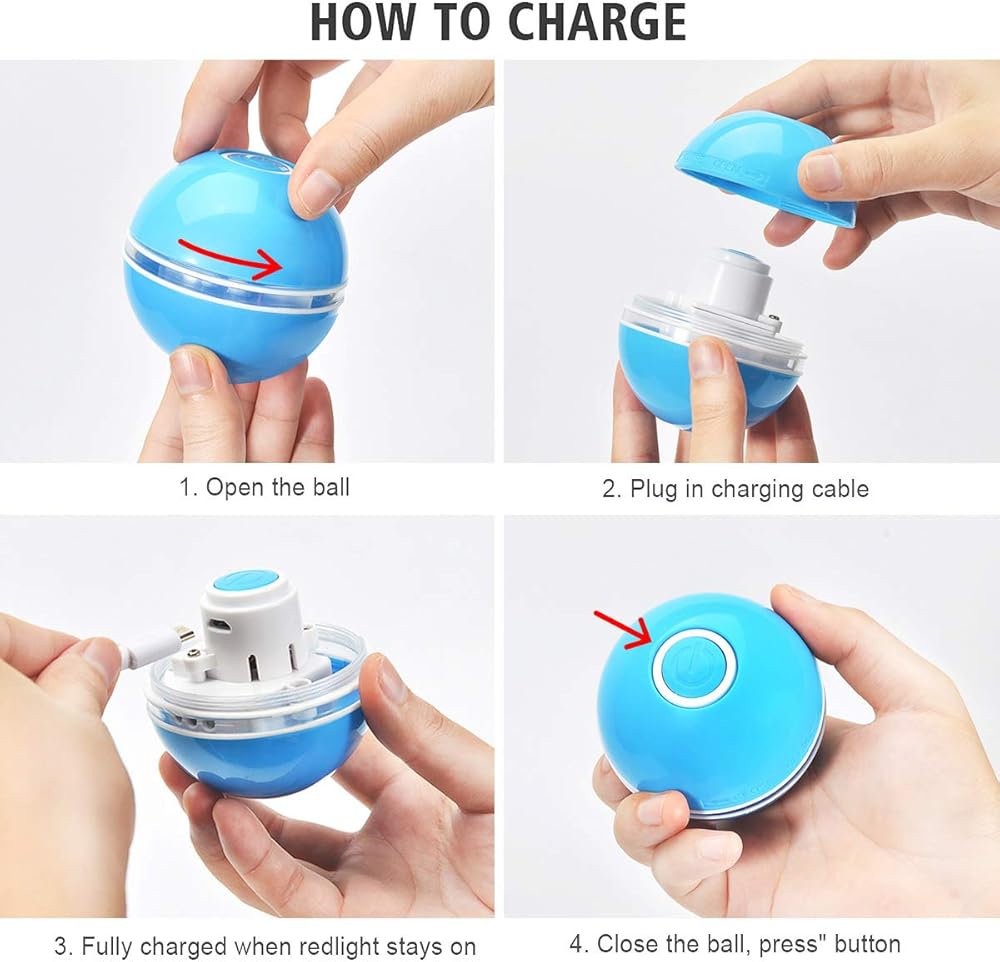 HOW TO CHARGE

1. Open the ball

2. Plug in charging cable

3. Fully charged when redlight stays on

4. Close the ball, press" button