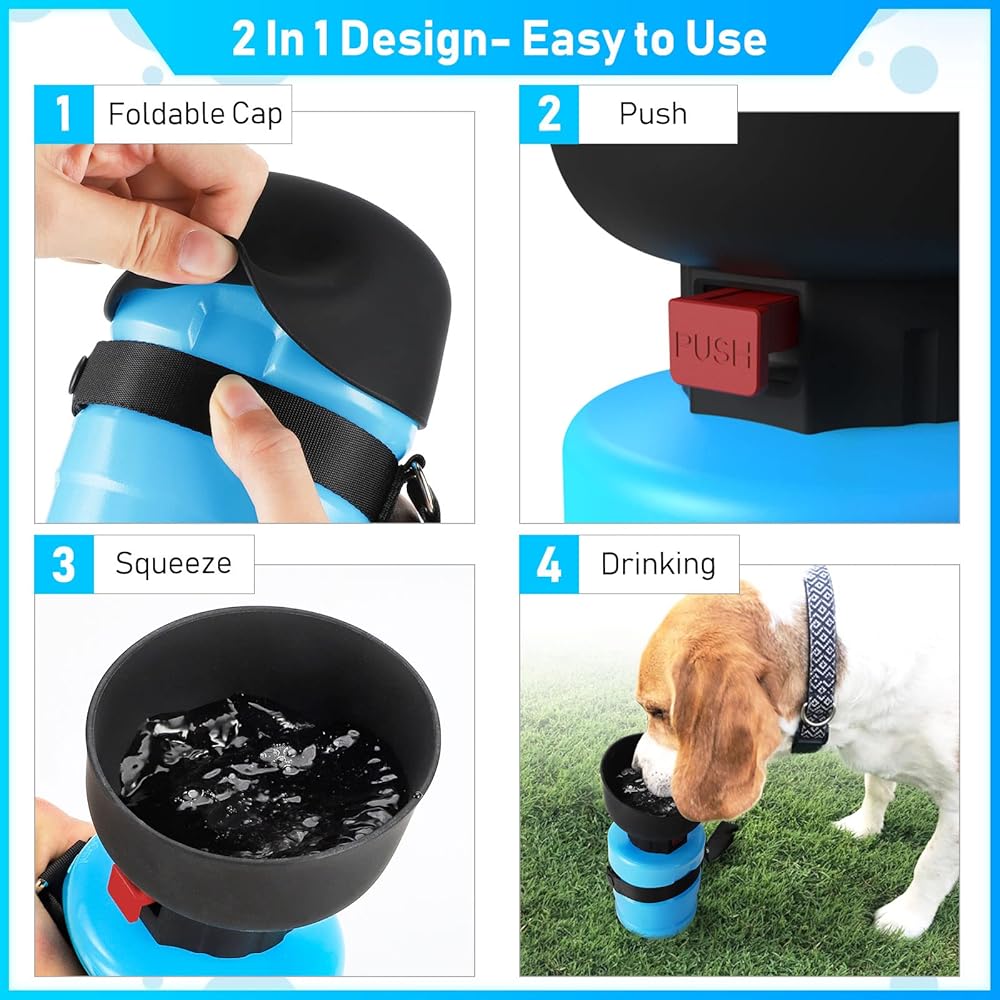 2 In 1 Design- Easy to Use

1 Foldable Cap

2 Push

PUSH

3 Squeeze

4 Drinking