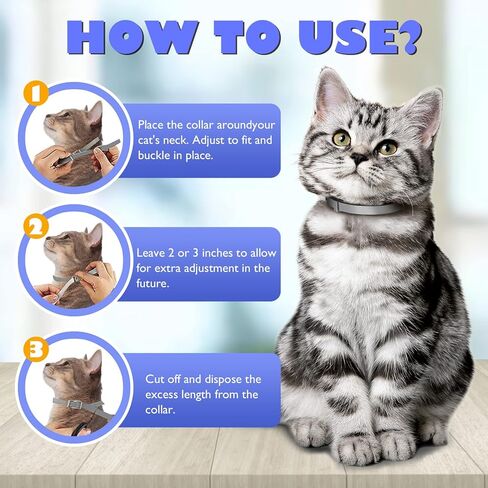 HOW TO USE?

1

Place the collar aroundyour cat's neck. Adjust to fit and buckle in place.

2

Leave 2 or 3 inches to allow for extra adjustment in the future.

3

Cut off and dispose the excess length from the collar.