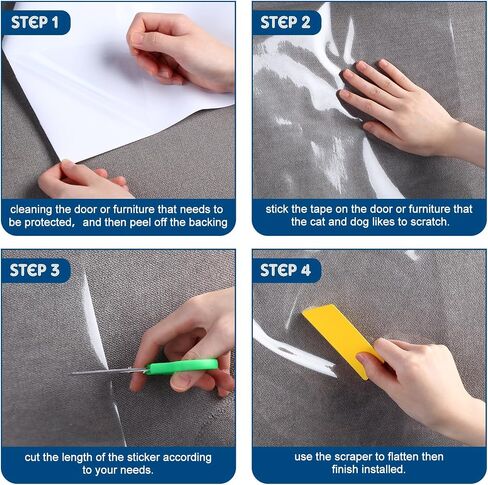 STEP 1

cleaning the door or furniture that needs to be protected, and then peel off the backing

STEP 2

stick the tape on the door or furniture that the cat and dog likes to scratch.

STEP 3

cut the length of the sticker according to your needs.

STEP 4

use the scraper to flatten then finish installed.