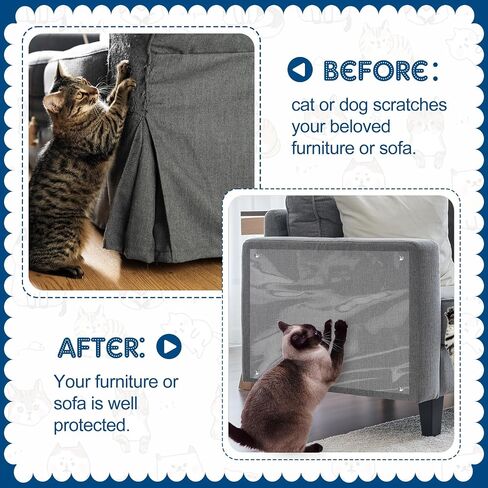 BEFORE:

cat or dog scratches your beloved furniture or sofa.

AFTER:

Your furniture or sofa is well protected.