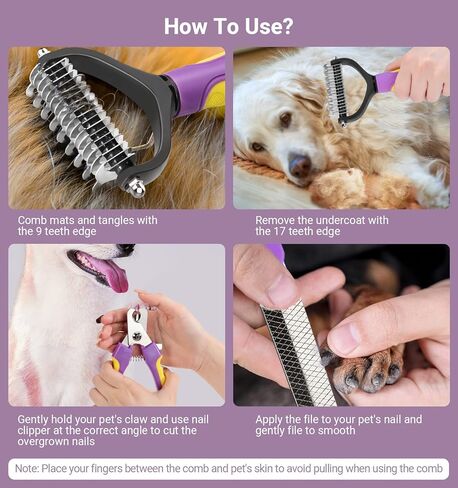 How To Use?

Comb mats and tangles with the 9 teeth edge

Remove the undercoat with the 17 teeth edge

Gently hold your pet's claw and use nail clipper at the correct angle to cut the overgrown nails

Apply the file to your pet's nail and gently file to smooth

Note: Place your fingers between the comb and pet's skin to avoid pulling when using the comb