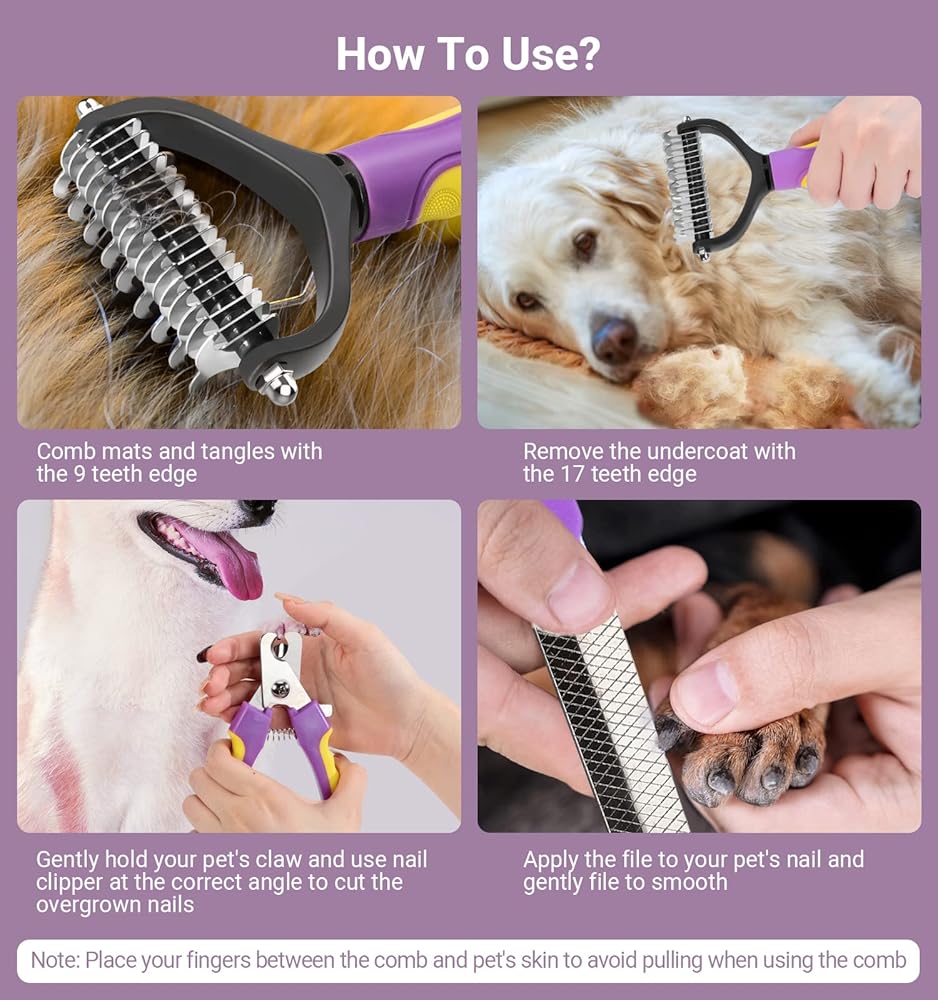 How To Use?

Comb mats and tangles with the 9 teeth edge

Remove the undercoat with the 17 teeth edge

Gently hold your pet's claw and use nail clipper at the correct angle to cut the overgrown nails

Apply the file to your pet's nail and gently file to smooth

Note: Place your fingers between the comb and pet's skin to avoid pulling when using the comb