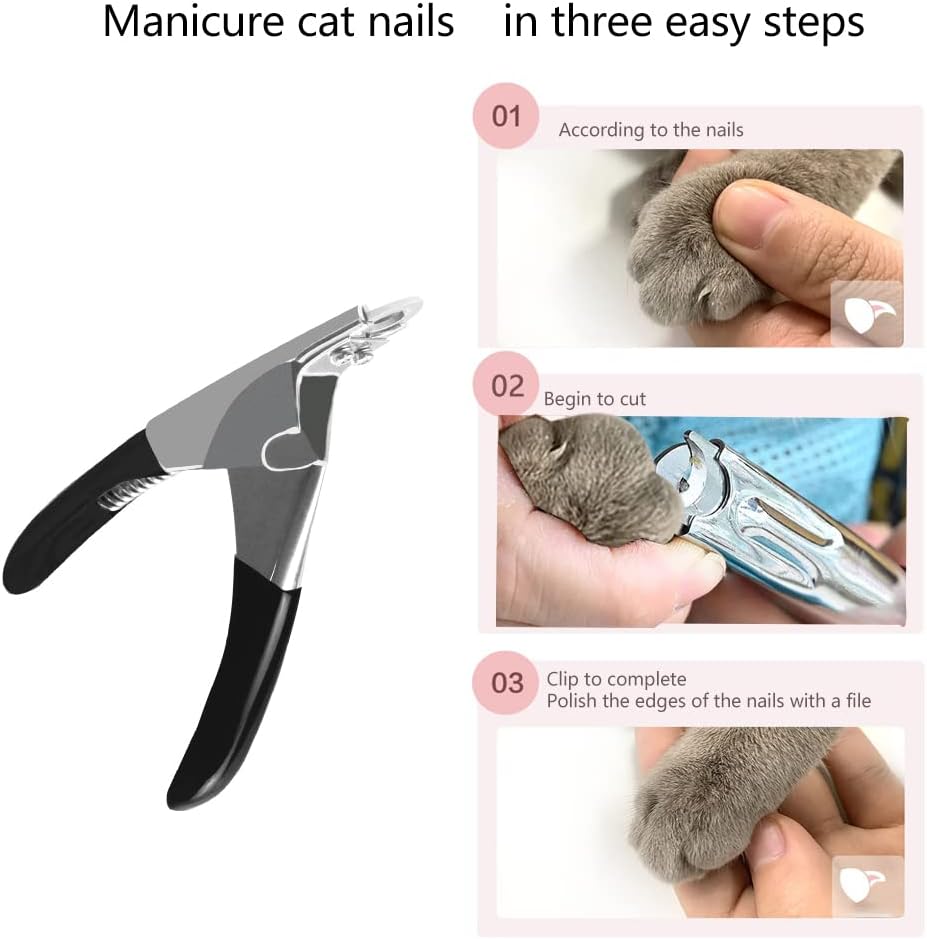 Manicure cat nails in three easy steps

01 According to the nails

02 Begin to cut

03 Clip to complete
Polish the edges of the nails with a file