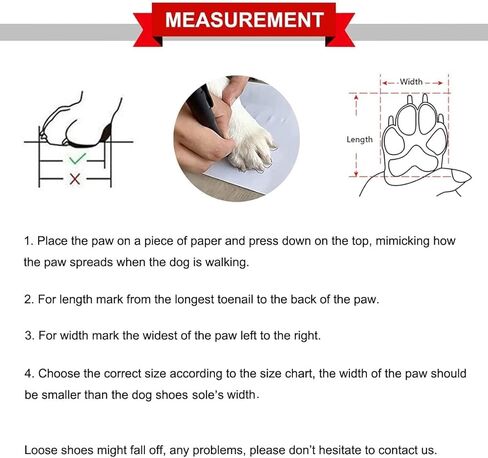 MEASUREMENT

Width

Length

1. Place the paw on a piece of paper and press down on the top, mimicking how the paw spreads when the dog is walking.

2. For length mark from the longest toenail to the back of the paw.

3. For width mark the widest of the paw left to the right.

4. Choose the correct size according to the size chart, the width of the paw should be smaller than the dog shoes sole's width.

Loose shoes might fall off, any problems, please don't hesitate to contact us.