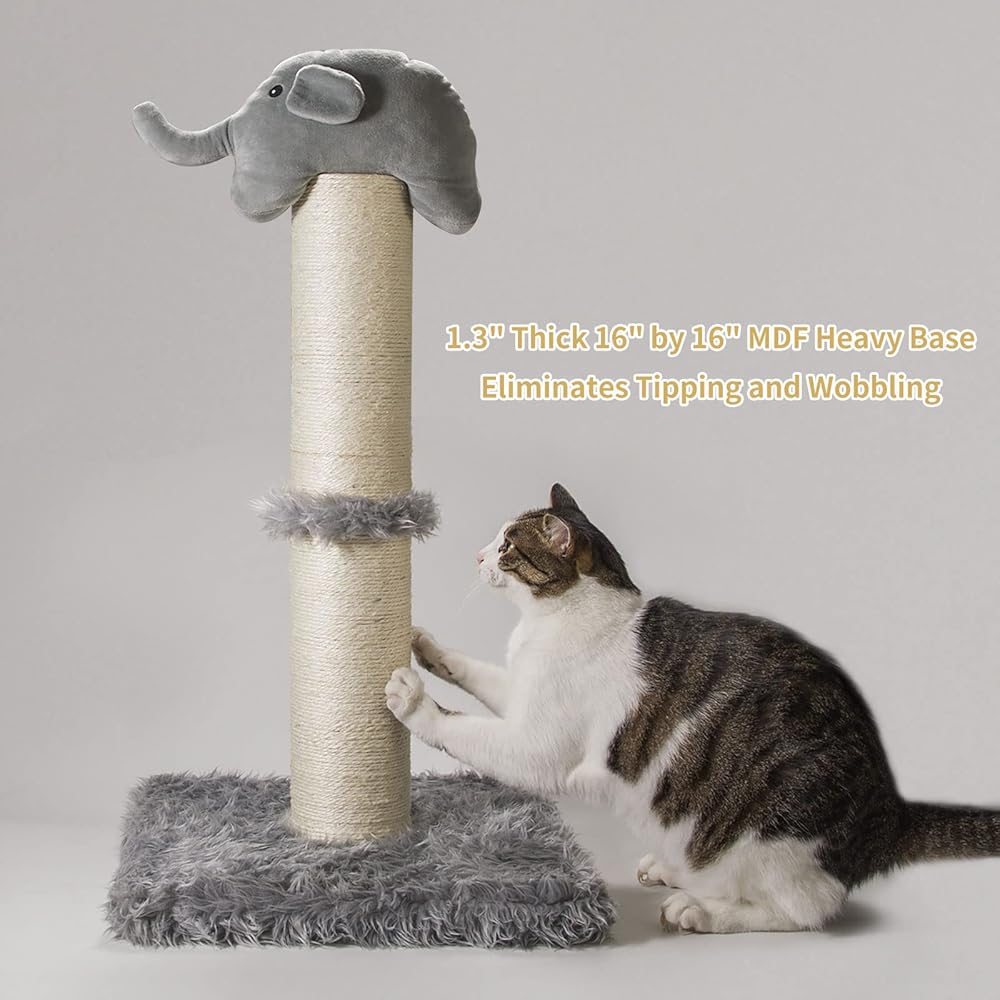 1.3" Thick 16" by 16" MDF Heavy Base
Eliminates Tipping and Wobbling