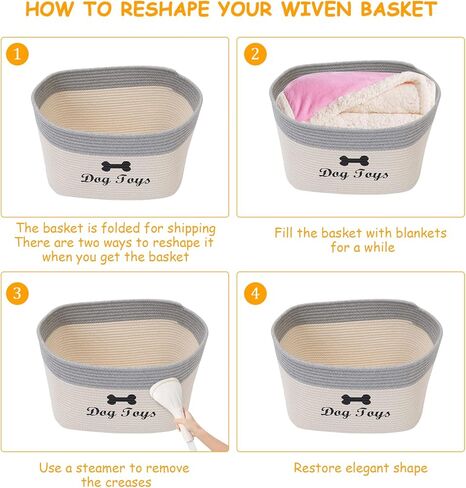 HOW TO RESHAPE YOUR WIVEN BASKET

1

Dog Toys

The basket is folded for shipping
There are two ways to reshape it
when you get the basket

2

Dog Toys

Fill the basket with blankets
for a while

3

Dog Toys

Use a steamer to remove
the creases

4

Dog Toys

Restore elegant shape