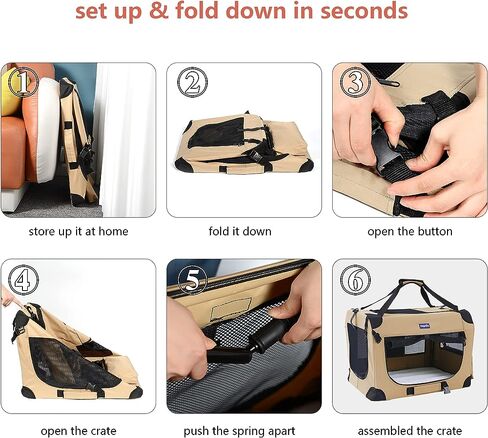 set up & fold down in seconds

1

store up it at home

2

fold it down

3

open the button

4

open the crate

5

push the spring apart

6

assembled the crate