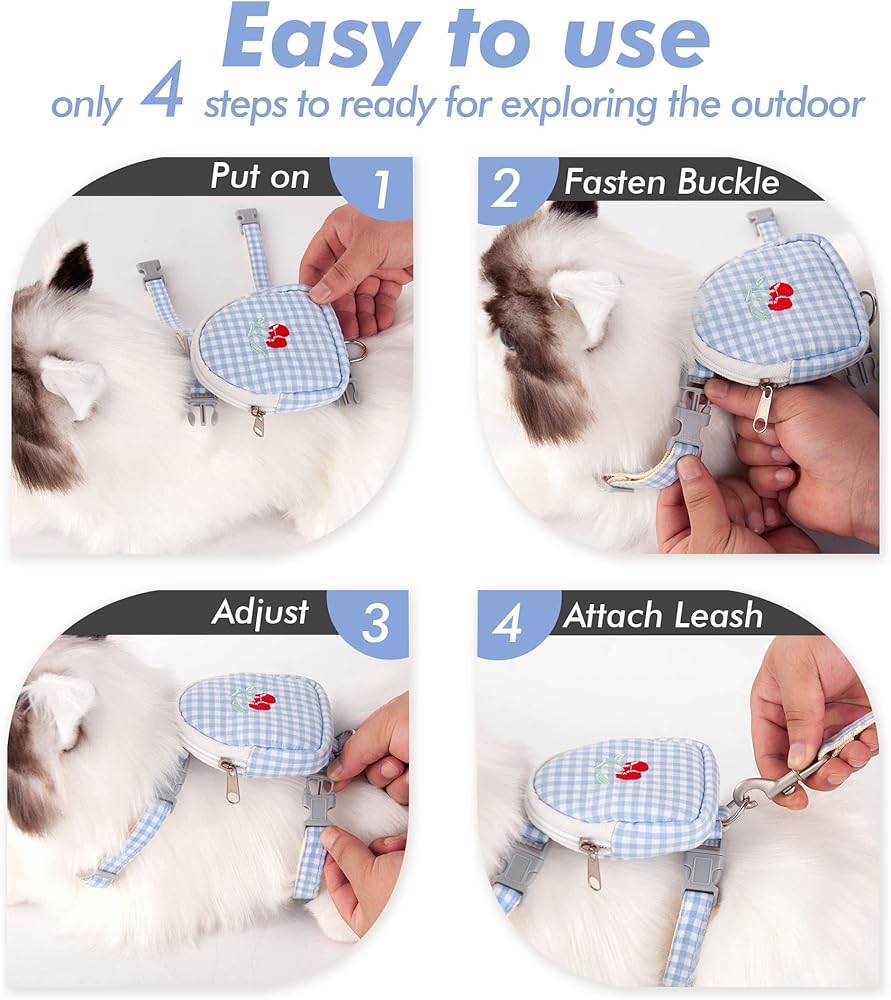 Easy to use
only 4 steps to ready for exploring the outdoor

Put on 1

2 Fasten Buckle

Adjust 3

4 Attach Leash