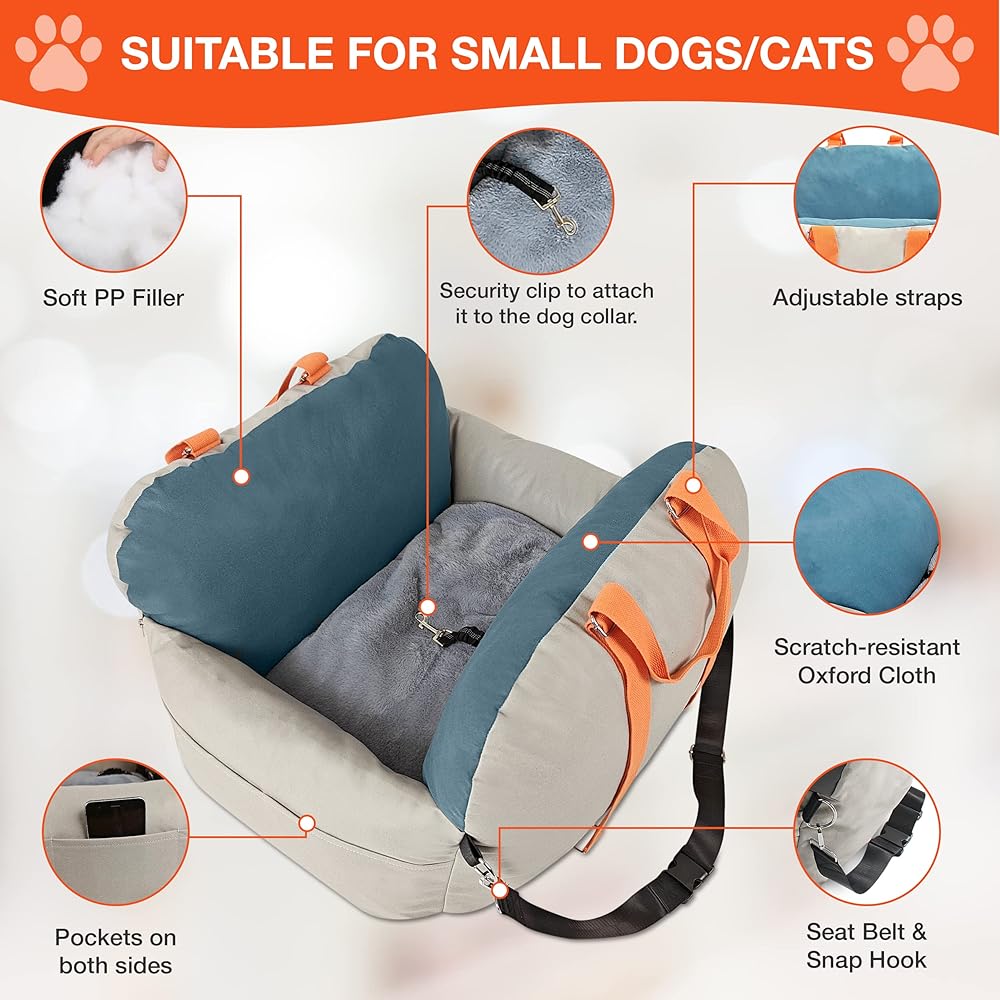 SUITABLE FOR SMALL DOGS/CATS

Soft PP Filler

Security clip to attach it to the dog collar.

Adjustable straps

Scratch-resistant Oxford Cloth

Pockets on both sides

Seat Belt & Snap Hook