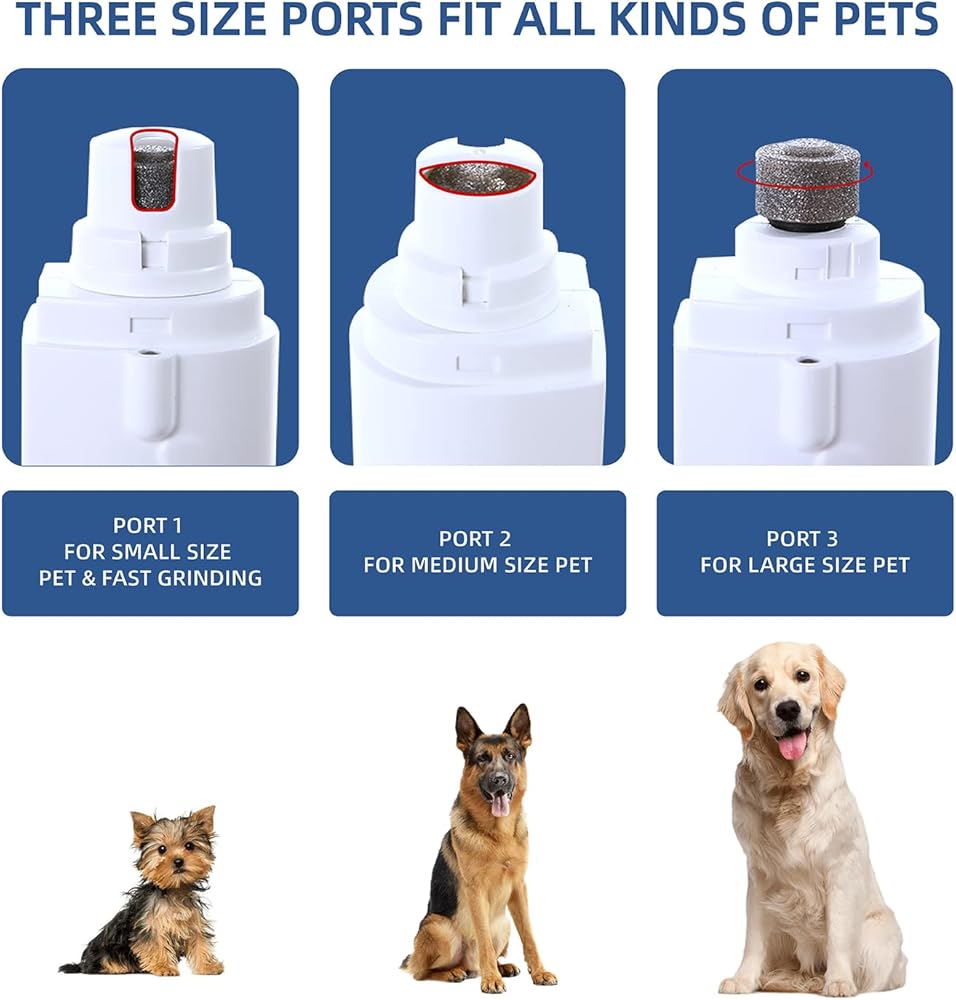 THREE SIZE PORTS FIT ALL KINDS OF PETS

PORT 1
FOR SMALL SIZE
PET & FAST GRINDING

PORT 2
FOR MEDIUM SIZE PET

PORT 3
FOR LARGE SIZE PET