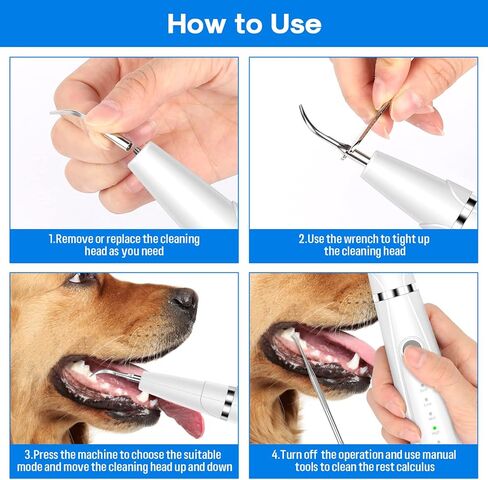 How to Use

1.Remove or replace the cleaning head as you need

2.Use the wrench to tight up the cleaning head

3.Press the machine to choose the suitable mode and move the cleaning head up and down

4.Turn off the operation and use manual tools to clean the rest calculus