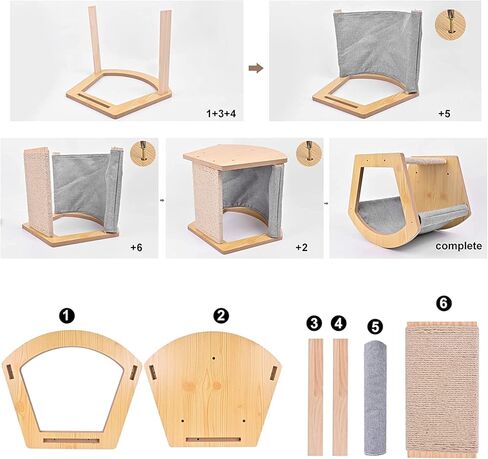 1+3+4

+5

+6

+2

complete

1

2

3

4

5

6