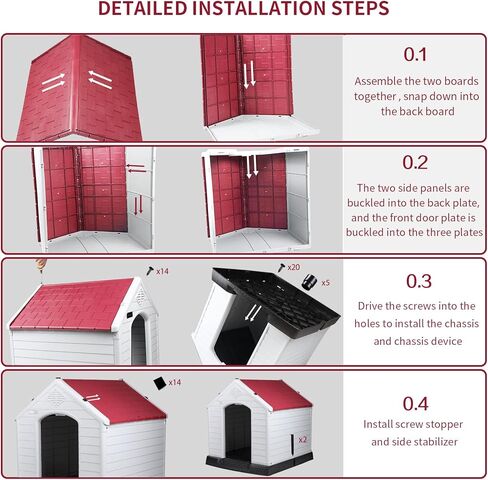 DETAILED INSTALLATION STEPS

0.1

Assemble the two boards together , snap down into the back board

0.2

The two side panels are buckled into the back plate, and the front door plate is buckled into the three plates

x14

x20

x5

0.3

Drive the screws into the holes to install the chassis and chassis device

x14

x2

0.4

Install screw stopper and side stabilizer