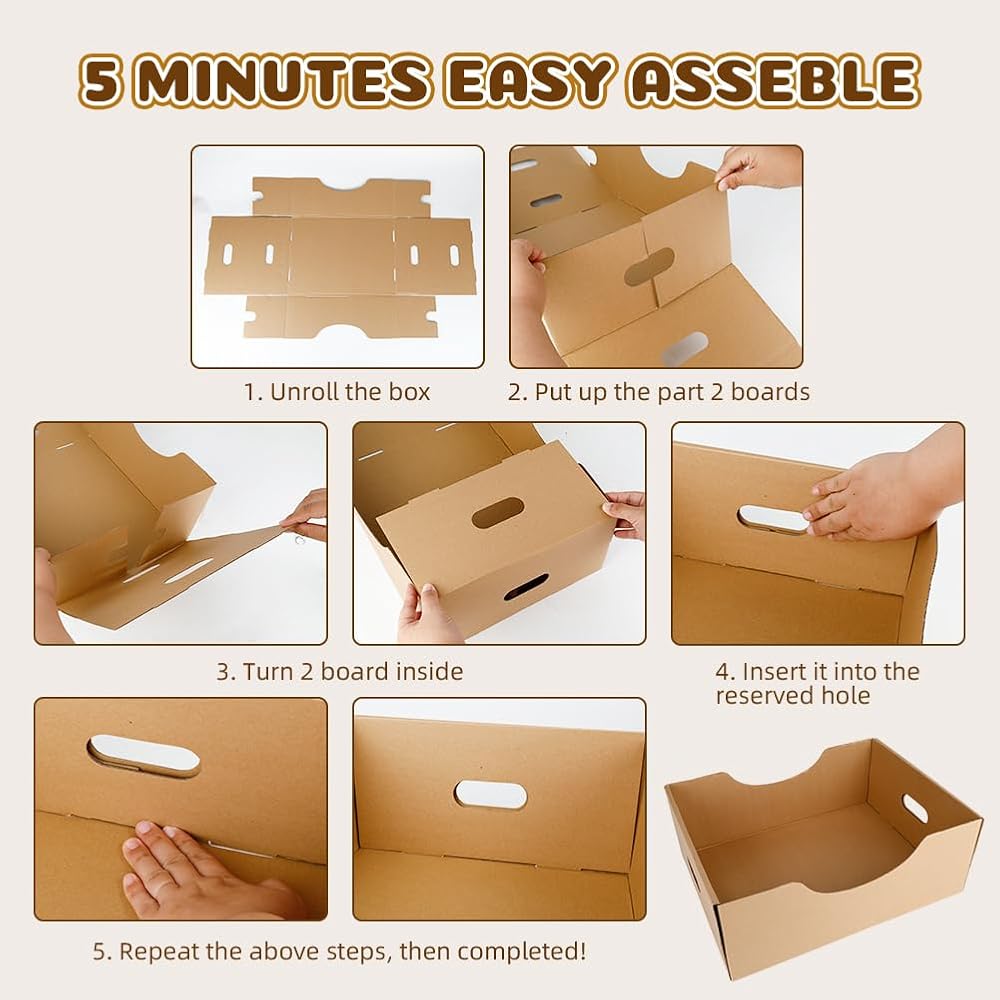 5 MINUTES EASY ASSEBLE

1. Unroll the box

2. Put up the part 2 boards

3. Turn 2 board inside

4. Insert it into the reserved hole

5. Repeat the above steps, then completed!