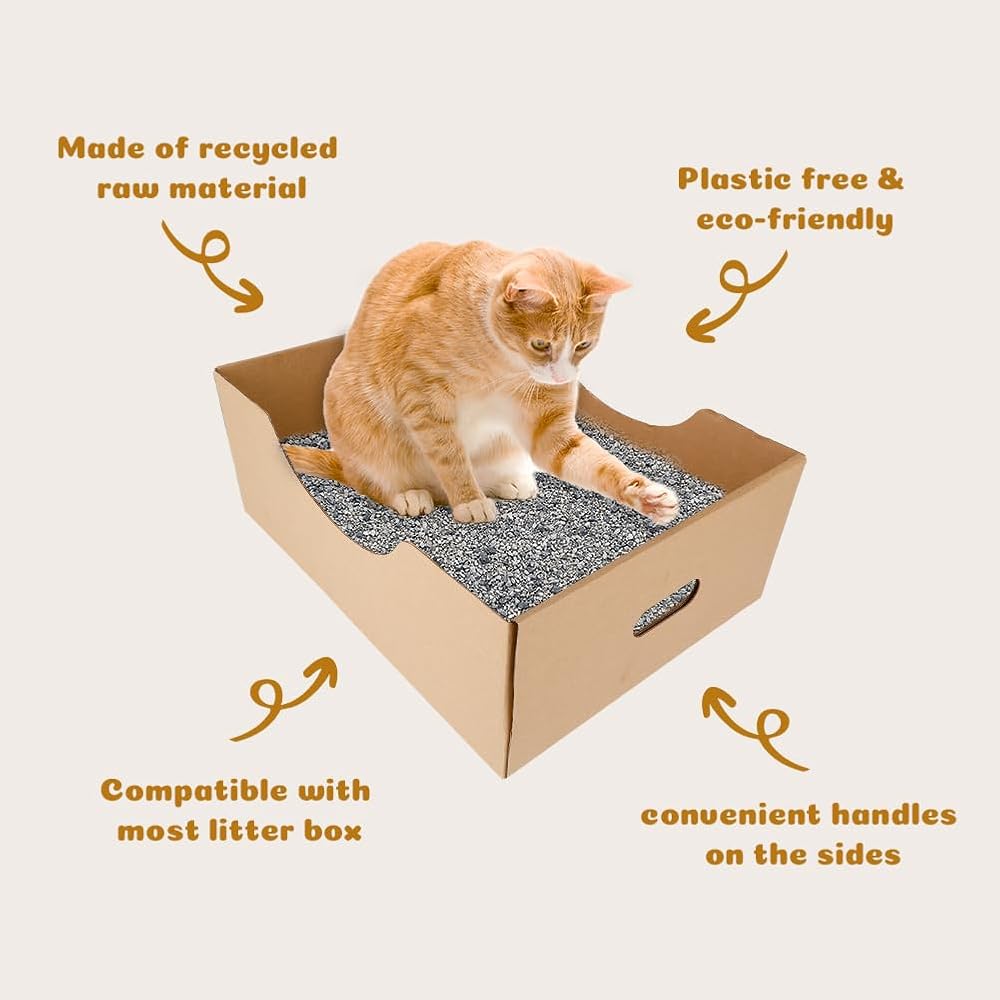 Made of recycled raw material

Plastic free & eco-friendly

Compatible with most litter box

convenient handles on the sides