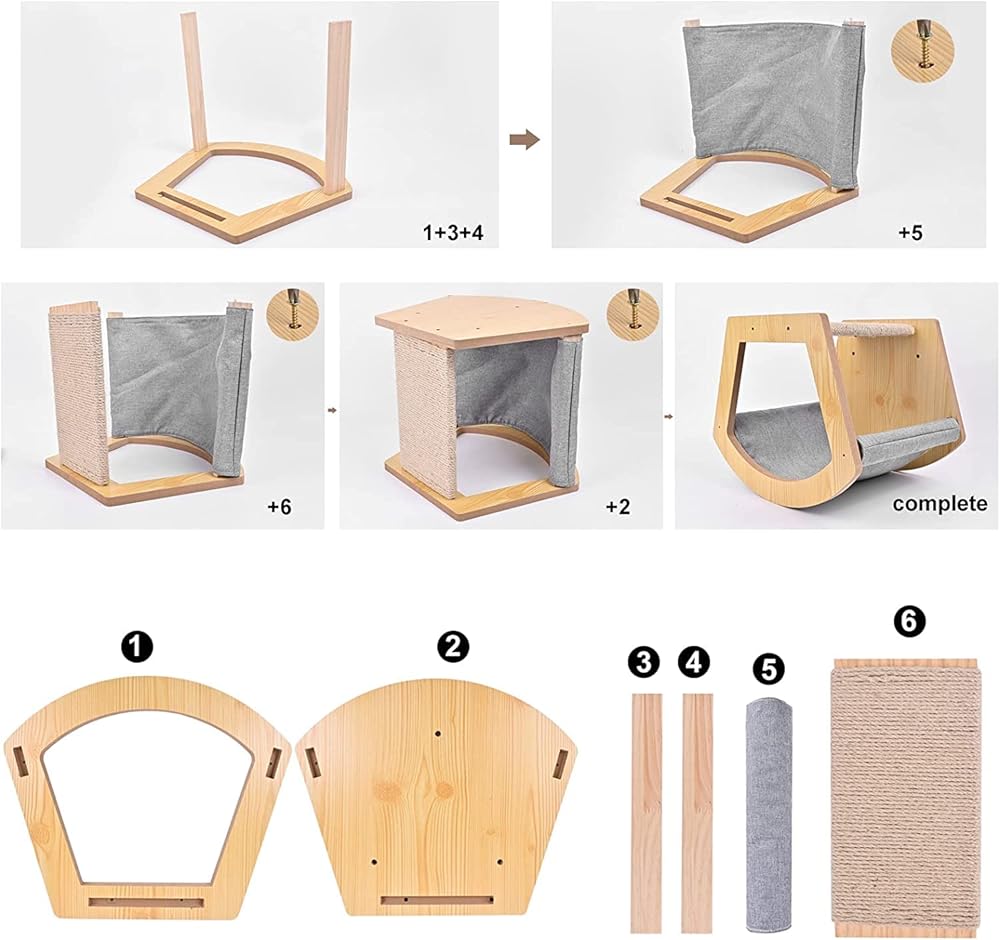 1+3+4

+5

+6

+2

complete

1

2

3

4

5

6