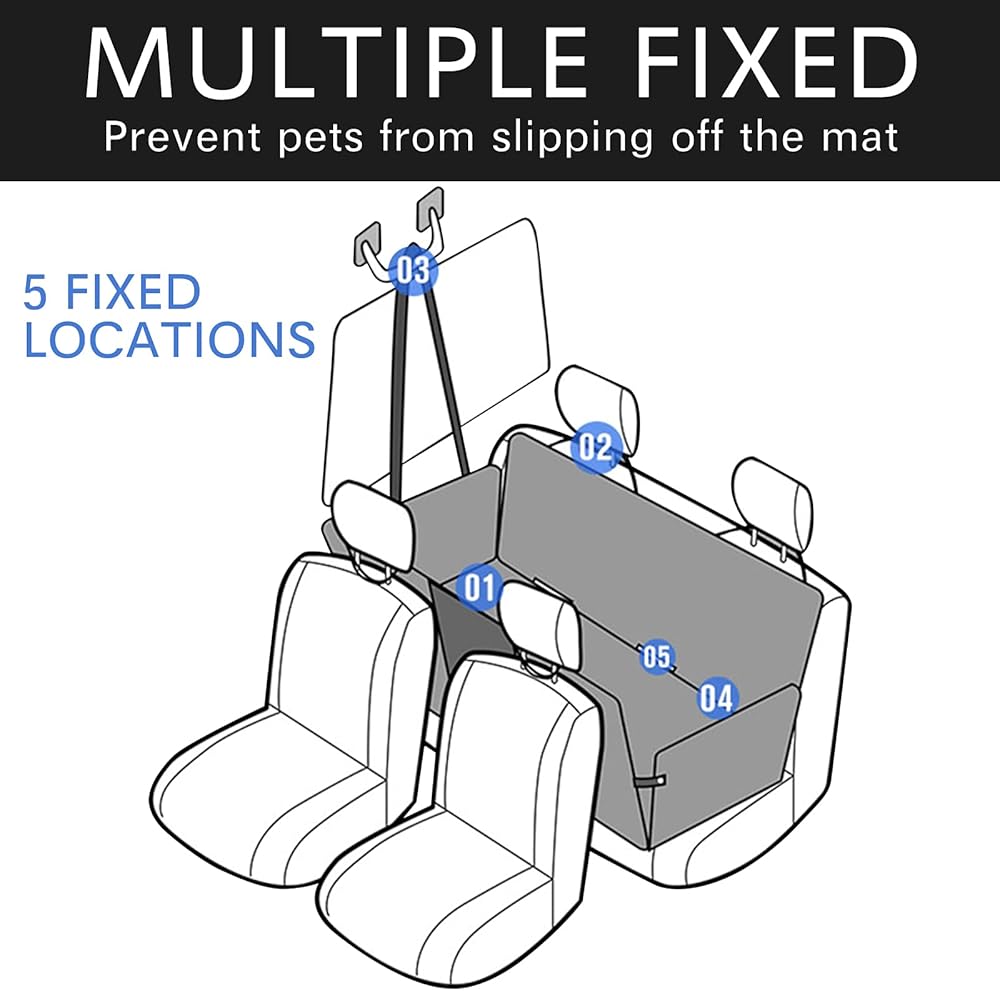 MULTIPLE FIXED
Prevent pets from slipping off the mat

5 FIXED LOCATIONS

03
02
01
05
04