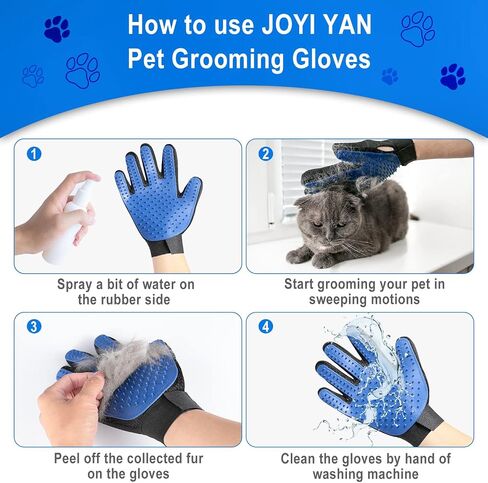 How to use JOYI YAN Pet Grooming Gloves

1

Spray a bit of water on the rubber side

2

Start grooming your pet in sweeping motions

3

Peel off the collected fur on the gloves

4

Clean the gloves by hand of washing machine