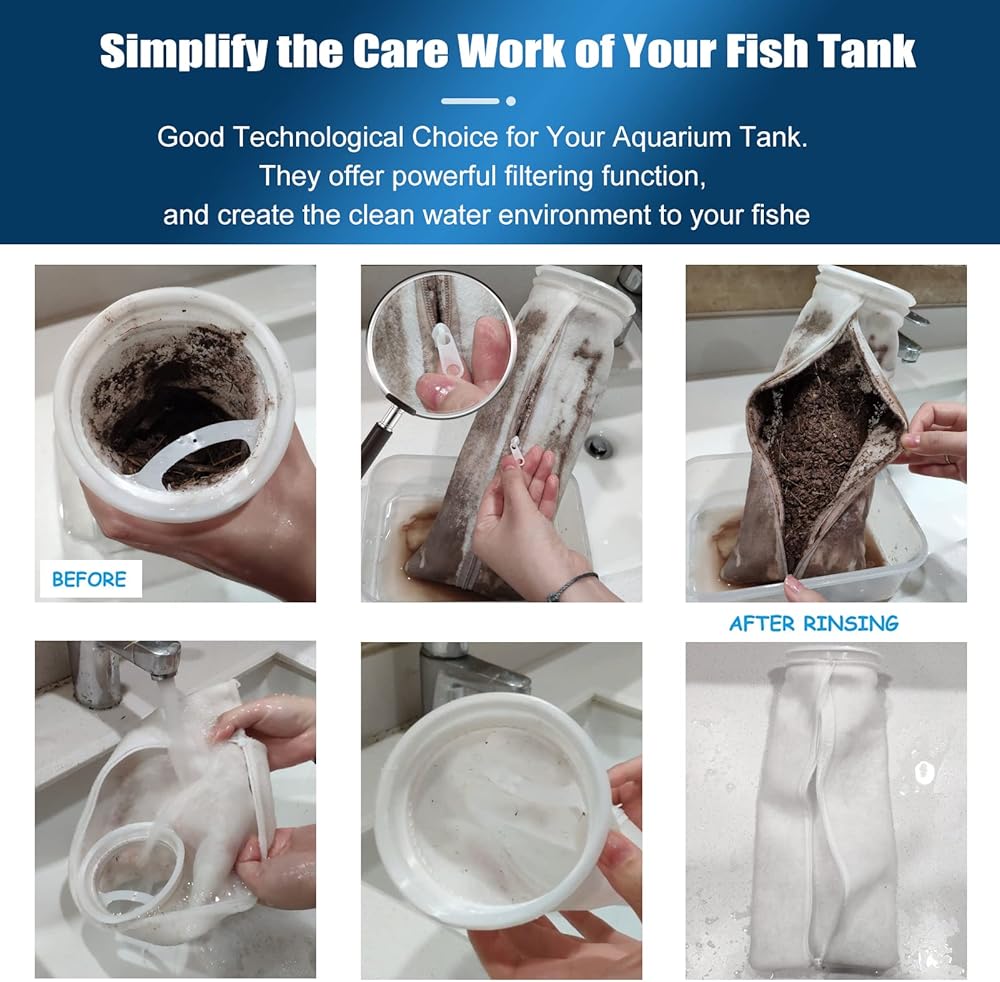 Simplify the Care Work of Your Fish Tank

Good Technological Choice for Your Aquarium Tank.
They offer powerful filtering function,
and create the clean water environment to your fishe

BEFORE

AFTER RINSING