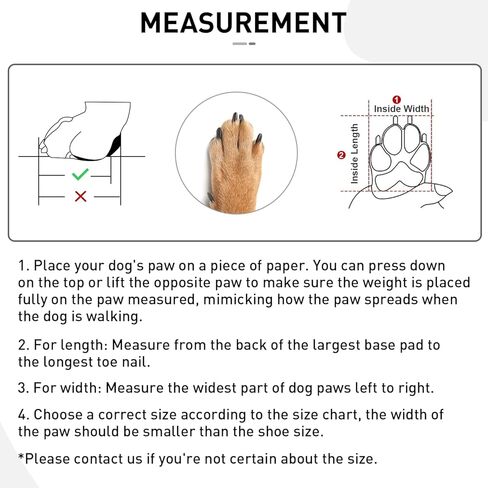 MEASUREMENT

1 Inside Width

2 Inside Length

1. Place your dog's paw on a piece of paper. You can press down on the top or lift the opposite paw to make sure the weight is placed fully on the paw measured, mimicking how the paw spreads when the dog is walking.

2. For length: Measure from the back of the largest base pad to the longest toe nail.

3. For width: Measure the widest part of dog paws left to right.

4. Choose a correct size according to the size chart, the width of the paw should be smaller than the shoe size.

*Please contact us if you're not certain about the size.