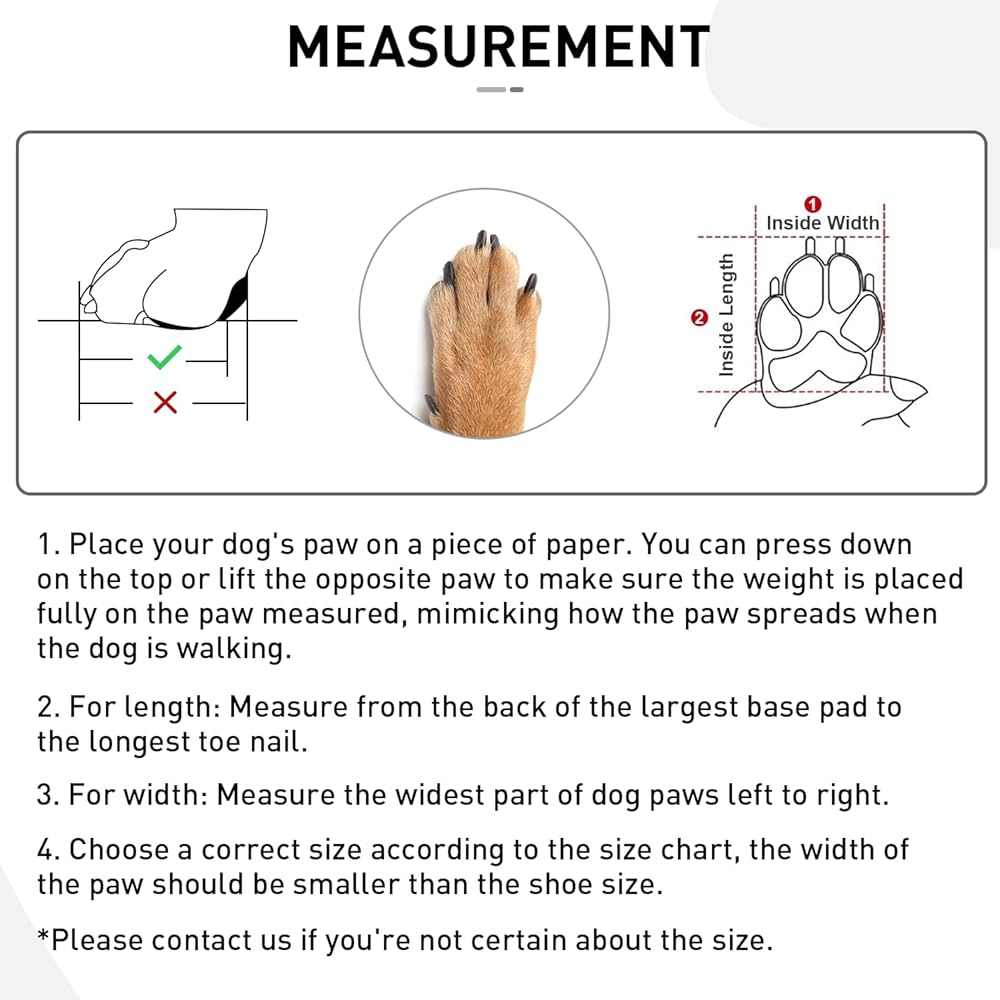 MEASUREMENT

1 Inside Width
2 Inside Length

1. Place your dog's paw on a piece of paper. You can press down on the top or lift the opposite paw to make sure the weight is placed fully on the paw measured, mimicking how the paw spreads when the dog is walking.

2. For length: Measure from the back of the largest base pad to the longest toe nail.

3. For width: Measure the widest part of dog paws left to right.

4. Choose a correct size according to the size chart, the width of the paw should be smaller than the shoe size.

*Please contact us if you're not certain about the size.