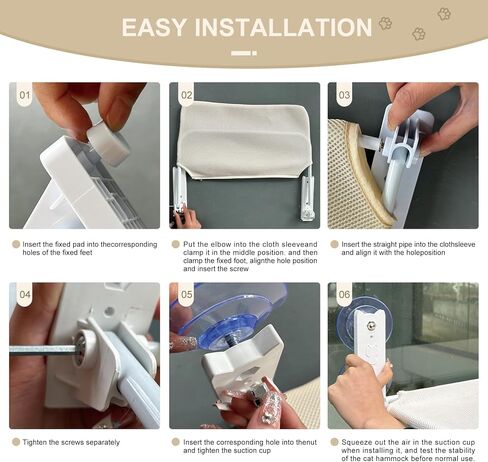 EASY INSTALLATION

01

Insert the fixed pad into thecorresponding holes of the fixed feet

02

Put the elbow into the cloth sleeveand clamp it in the middle position. and then clamp the fixed foot, alignthe hole position and insert the screw

03

Insert the straight pipe into the clothsleeve and align it with the holeposition

04

Tighten the screws separately

05

Insert the corresponding hole into thenut and tighten the suction cup

06

Squeeze out the air in the suction cup when installing it, and test the stability of the cat hammock before normal use.