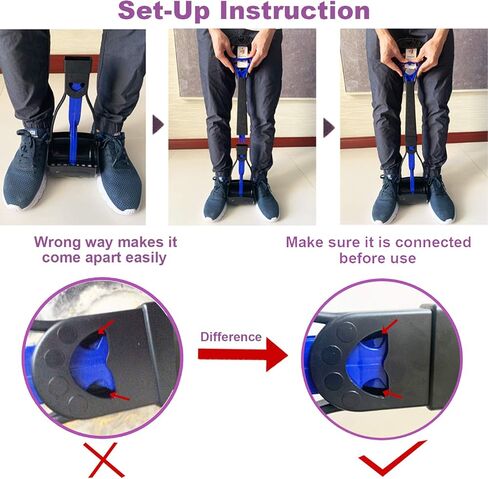 Set-Up Instruction

Wrong way makes it come apart easily

Make sure it is connected before use

Difference