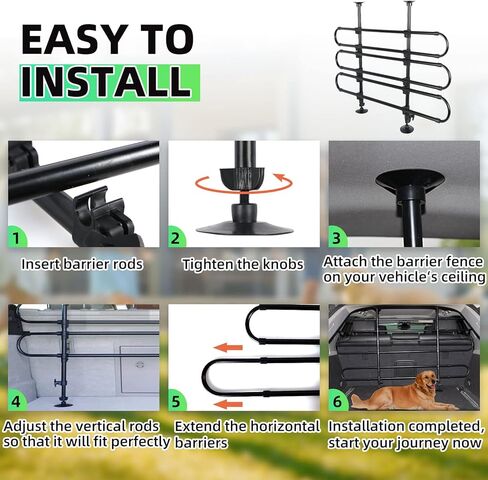 EASY TO
INSTALL

1
Insert barrier rods

2
Tighten the knobs

3
Attach the barrier fence on your vehicle's ceiling

4
Adjust the vertical rods so that it will fit perfectly

5
Extend the horizontal barriers

6
Installation completed, start your journey now