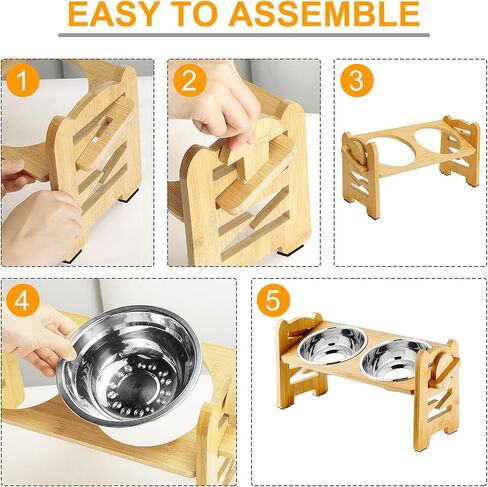 EASY TO ASSEMBLE

1

2

3

4

5