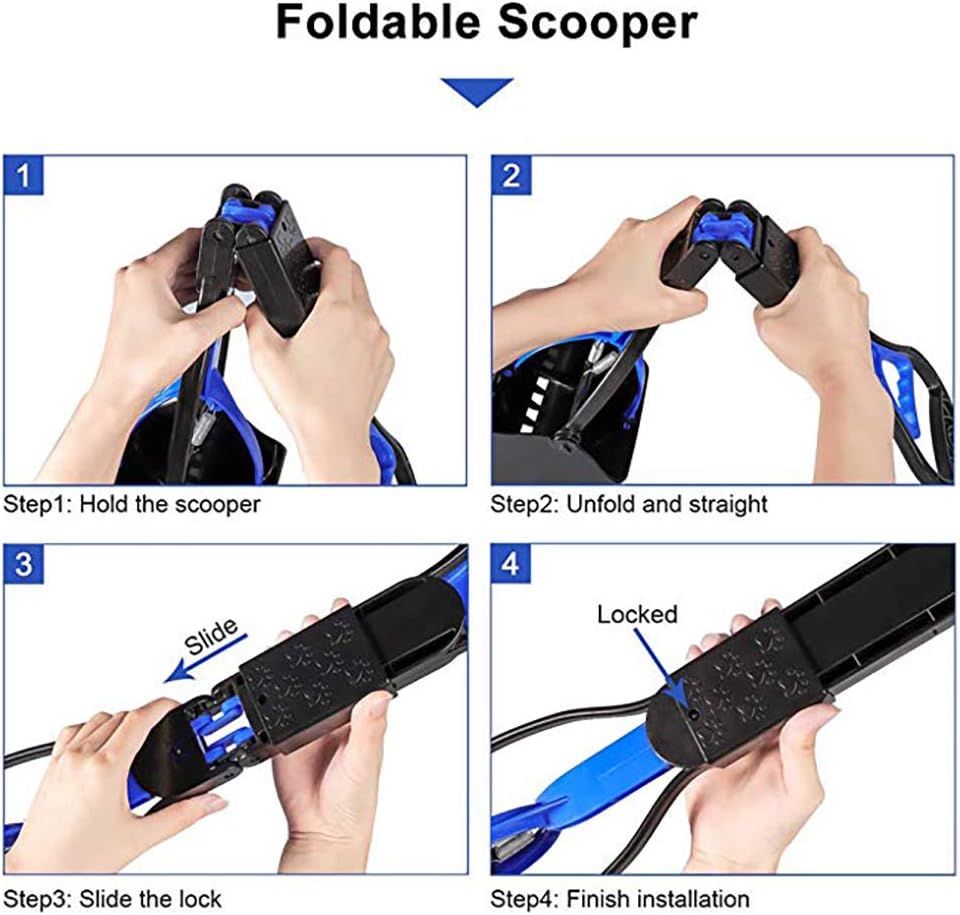 Foldable Scooper

1

Step1: Hold the scooper

2

Step2: Unfold and straight

3

Slide

Step3: Slide the lock

4

Locked

Step4: Finish installation