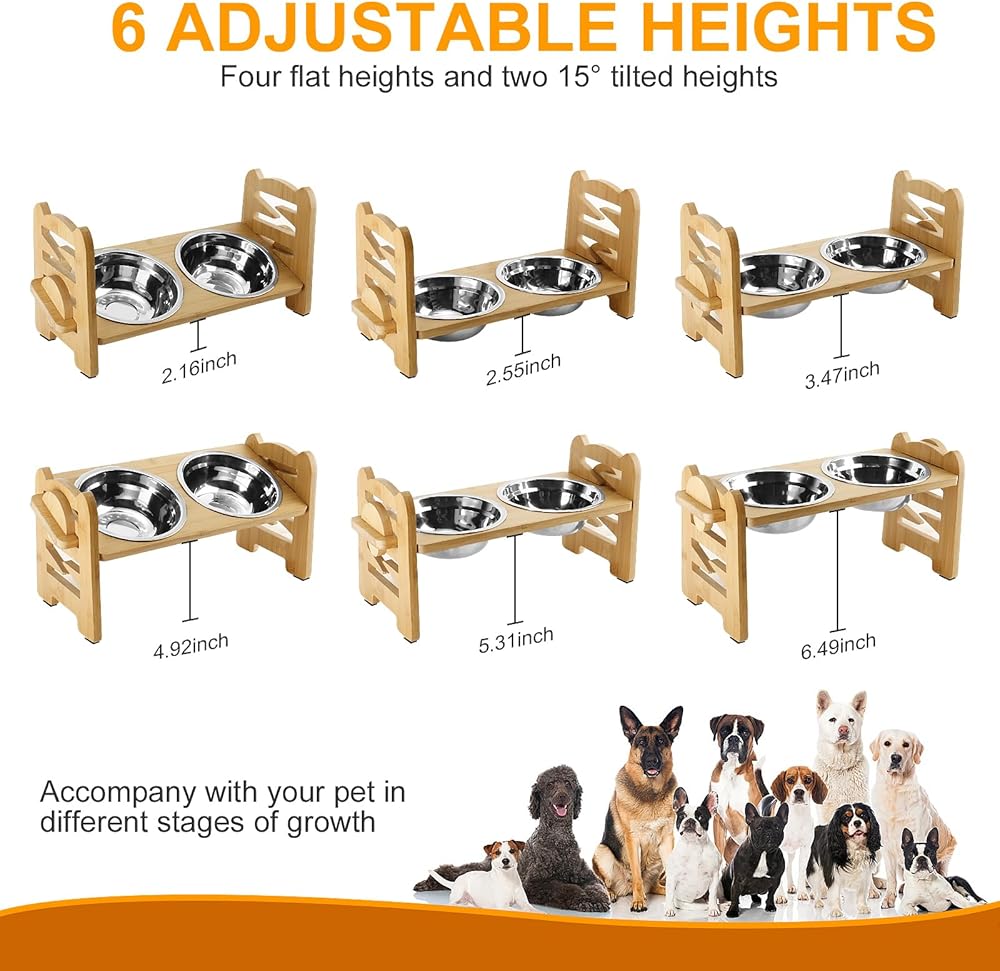 6 ADJUSTABLE HEIGHTS

Four flat heights and two 15° tilted heights

2.16inch

2.55inch

3.47inch

4.92inch

5.31inch

6.49inch

Accompany with your pet in different stages of growth