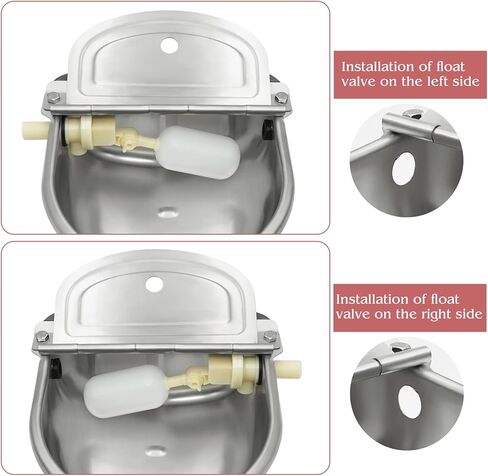 Installation of float valve on the left side

Installation of float valve on the right side